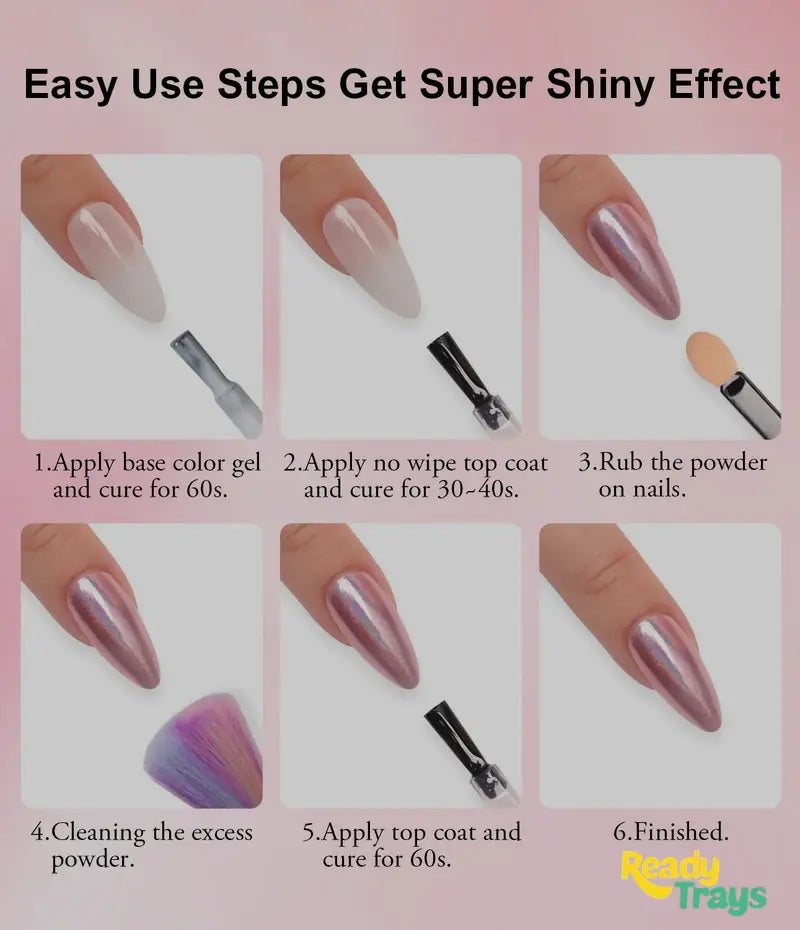 Easy Use Steps Get Super Shiny Effect

1.Apply base color gel and cure for 60s.

2.Apply no wipe top coat and cure for 30~40s.

3.Rub the powder on nails.

4.Cleaning the excess powder.

5.Apply top coat and cure for 60s.

6.Finished.

Ready Trays