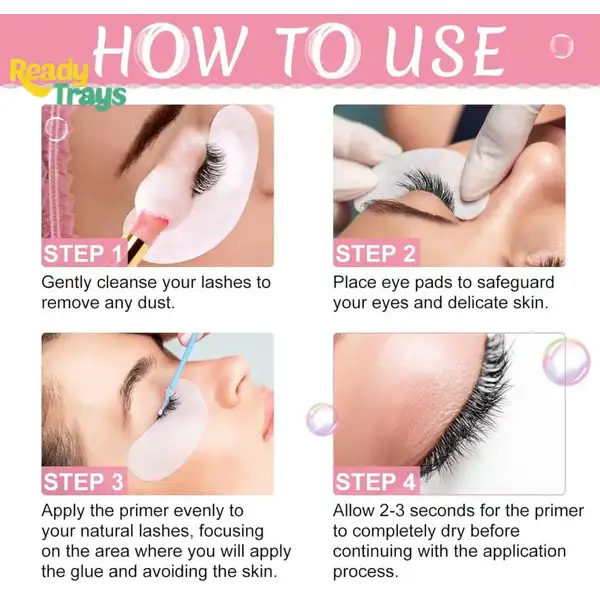 HOW TO USE

Ready Trays

STEP 1
Gently cleanse your lashes to remove any dust.

STEP 2
Place eye pads to safeguard your eyes and delicate skin.

STEP 3
Apply the primer evenly to your natural lashes, focusing on the area where you will apply the glue and avoiding the skin.

STEP 4
Allow 2-3 seconds for the primer to completely dry before continuing with the application process.