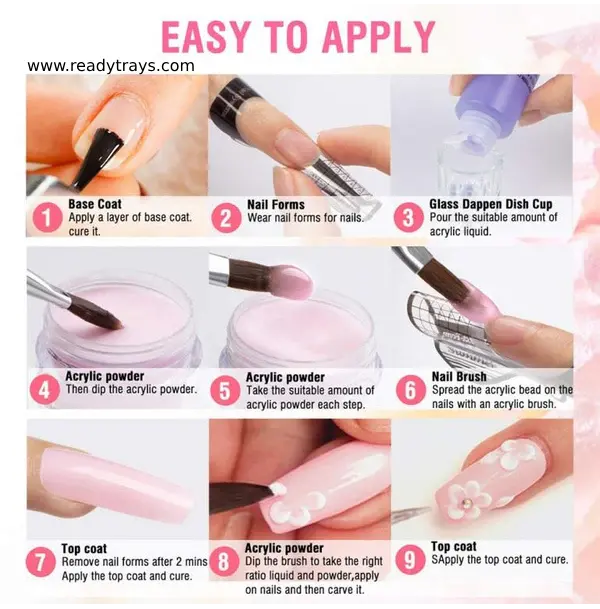 EASY TO APPLY

www.readytrays.com

1 Base Coat
Apply a layer of base coat. cure it.

2 Nail Forms
Wear nail forms for nails.

3 Glass Dappen Dish Cup
Pour the suitable amount of acrylic liquid.

4 Acrylic powder
Then dip the acrylic powder.

5 Acrylic powder
Take the suitable amount of acrylic powder each step.

6 Nail Brush
Spread the acrylic bead on the nails with an acrylic brush.

7 Top coat
Remove nail forms after 2 mins Apply the top coat and cure.

8 Acrylic powder
Dip the brush to take the right ratio liquid and powder,apply on nails and then carve it.

9 Top coat
SApply the top coat and cure.