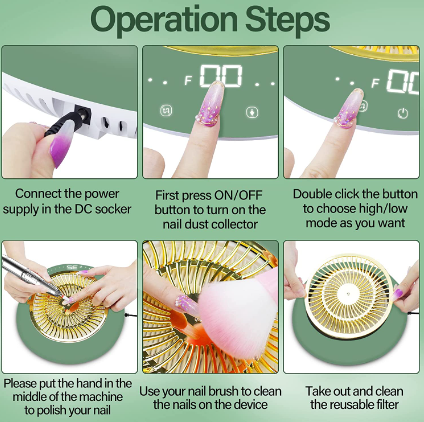 Operation Steps

F 00

F 00

Connect the power supply in the DC socker

First press ON/OFF button to turn on the nail dust collector

Double click the button to choose high/low mode as you want

Please put the hand in the middle of the machine to polish your nail

Use your nail brush to clean the nails on the device

Take out and clean the reusable filter