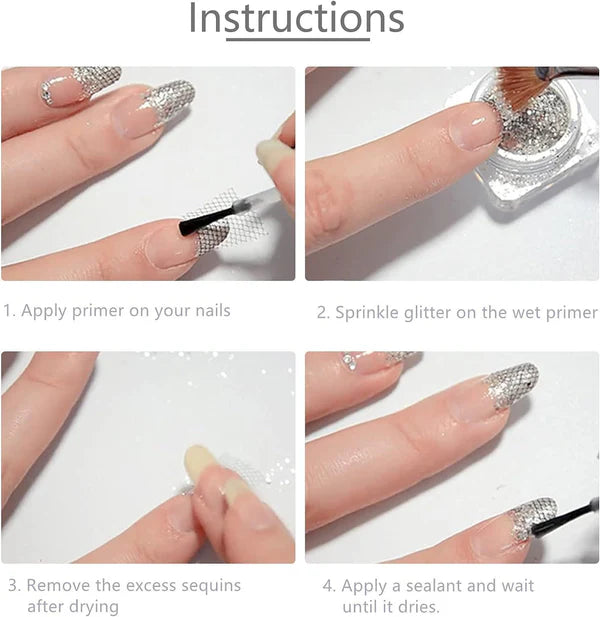 Instructions

1. Apply primer on your nails

2. Sprinkle glitter on the wet primer

3. Remove the excess sequins after drying

4. Apply a sealant and wait until it dries.