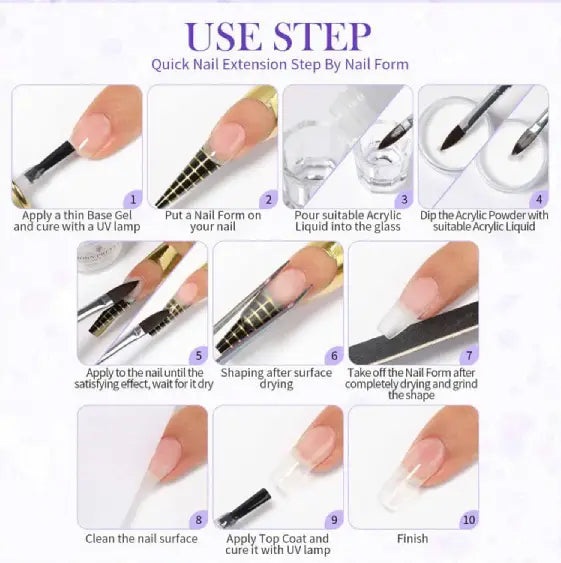 USE STEP
Quick Nail Extension Step By Nail Form

1
Apply a thin Base Gel and cure with a UV lamp

2
Put a Nail Form on your nail

3
Pour suitable Acrylic Liquid into the glass

4
Dip the Acrylic Powder with suitable Acrylic Liquid

5
Apply to the nail until the satisfying effect, wait for it dry

6
Shaping after surface drying

7
Take off the Nail Form after completely drying and grind the shape

8
Clean the nail surface

9
Apply Top Coat and cure it with UV lamp

10
Finish